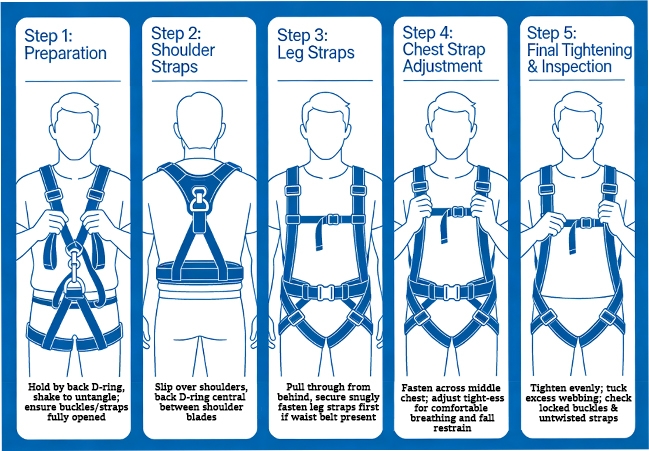 Step 1: Preparation

Hold by back D-ring, shake to untangle; ensure buckles/straps fully opened

Step 2: Shoulder Straps

Slip over shoulders, back D-ring central between shoulder blades

Step 3: Leg Straps

Pull through from behind, secure snugly fasten leg straps first if waist belt present

Step 4: Chest Strap Adjustment

Fasten across middle chest; adjust tight-ess for comfortable breathing and fall restrain

Step 5: Final Tightening & Inspection

Tighten evenly; tuck excess webbing; check locked buckles & untwisted straps